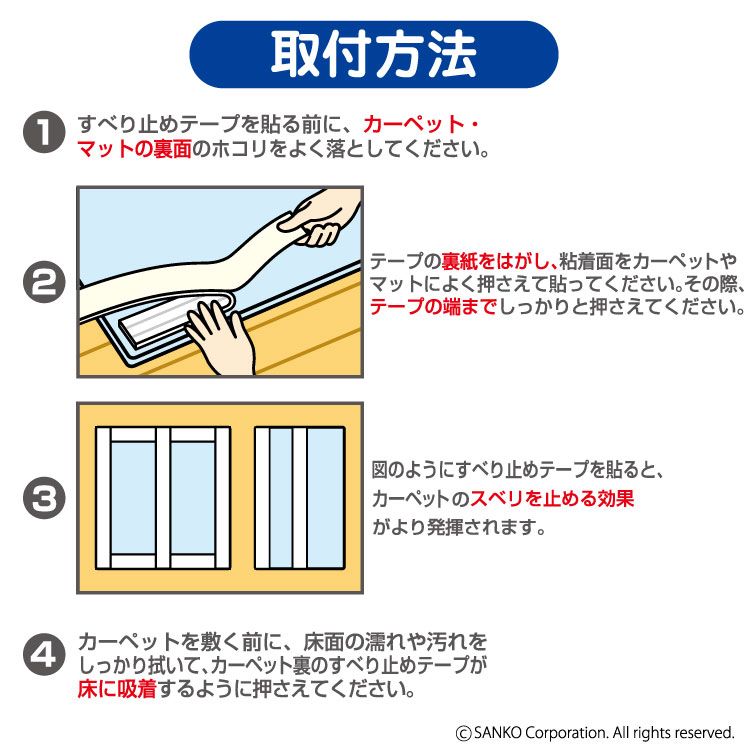 取付方法

1 すべり止めテープを貼る前に、カーペット・マットの裏面のホコリをよく落としてください。

2 テープの裏紙をはがし、粘着面をカーペットやマットによく押さえて貼ってください。その際、テープの端までしっかりと押さえてください。

3 図のようにすべり止めテープを貼ると、カーペットのスベリを止める効果がより発揮されます。

4 カーペットを敷く前に、床面の濡れや汚れをしっかり拭いて、カーペット裏のすべり止めテープが床に吸着するように押さえてください。

©SANKO Corporation. All rights reserved.