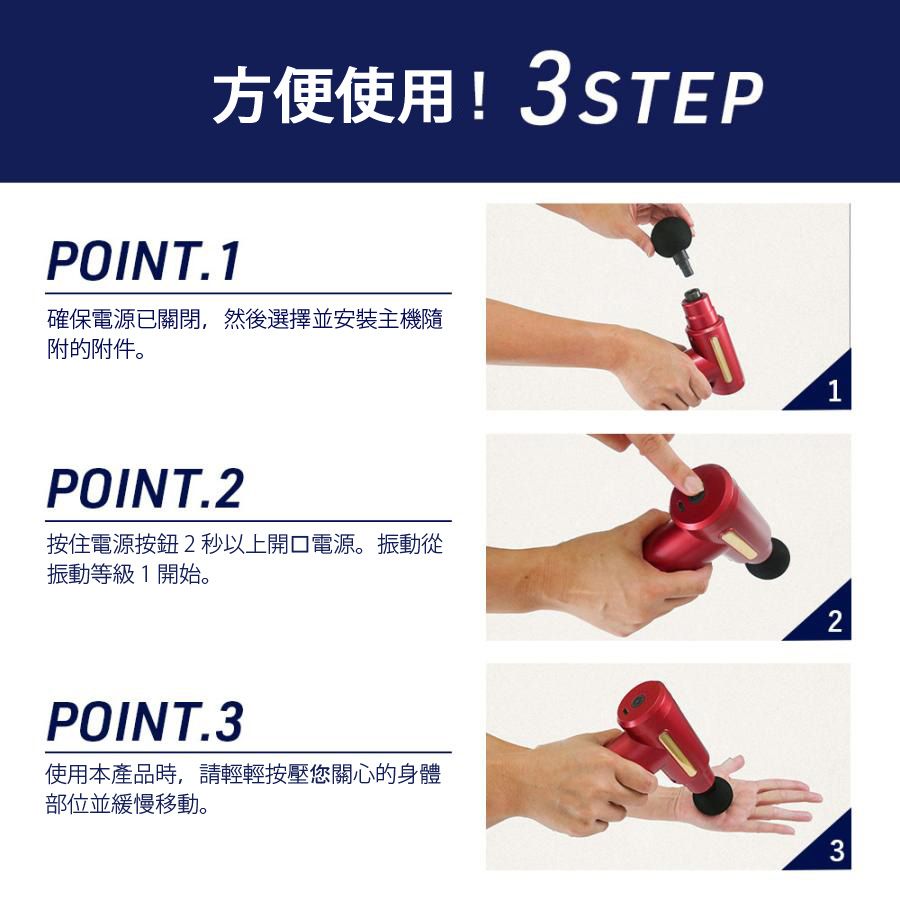 方便使用！3STEP

POINT.1

確保電源已關閉，然後選擇並安裝主機隨附的附件。

1

POINT.2

按住電源按鈕 2 秒以上開口電源。振動從振動等級 1 開始。

2

POINT.3

使用本產品時，請輕輕按壓您關心的身體部位並緩慢移動。

3