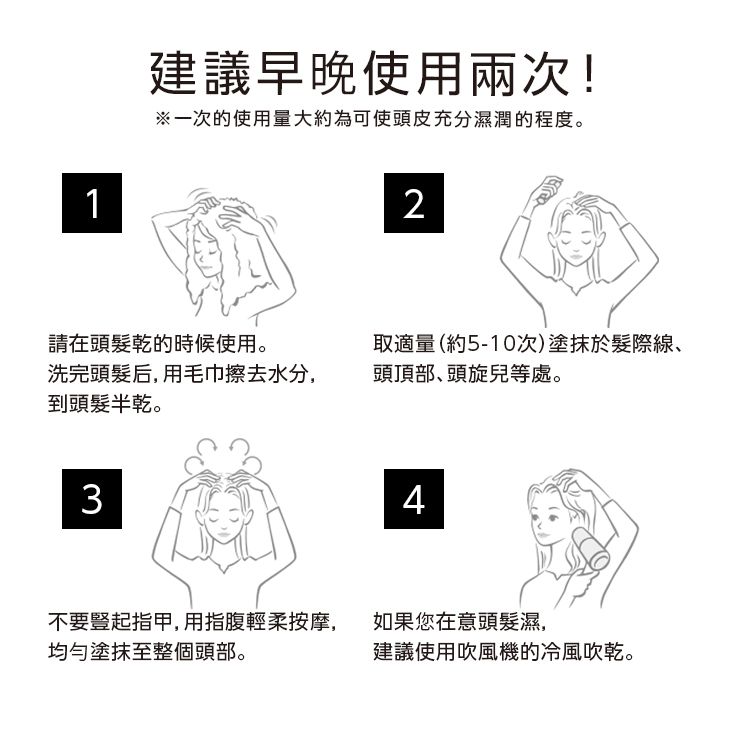 建議早晚使用兩次！

※一次的使用量大約為可使頭皮充分濕潤的程度。

1

請在頭髮乾的時候使用。
洗完頭髮后，用毛巾擦去水分，
到頭髮半乾。

2

取適量(約5-10次)塗抹於髮際線、
頭頂部、頭旋兒等處。

3

不要豎起指甲，用指腹輕柔按摩，
均勻塗抹至整個頭部。

4

如果您在意頭髮濕，
建議使用吹風機的冷風吹乾。