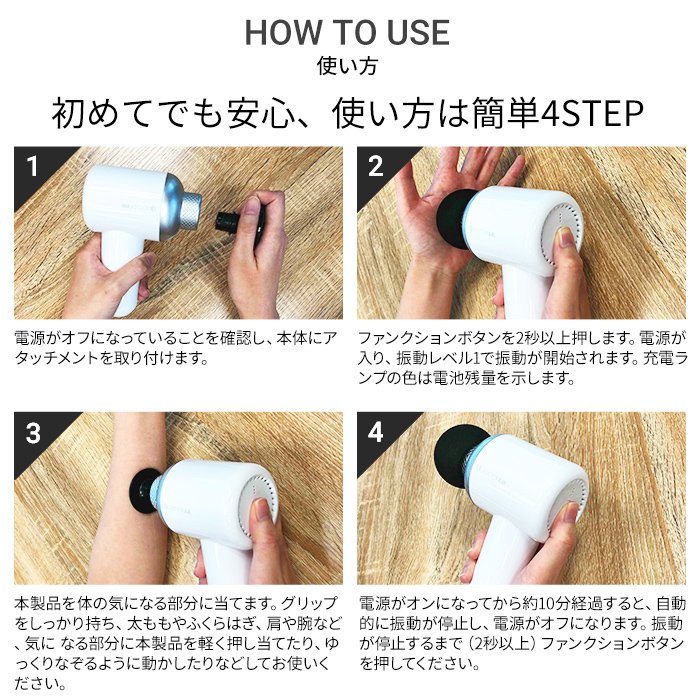 HOW TO USE
使い方

初めてでも安心、使い方は簡単4STEP

1

電源がオフになっていることを確認し、本体にアタッチメントを取り付けます。

2

ファンクションボタンを2秒以上押します。電源が入り、振動レベル1で振動が開始されます。充電ランプの色は電池残量を示します。

3

本製品を体の気になる部分に当てます。グリップをしっかり持ち、太ももやふくらはぎ、肩や腕など、気に なる部分に本製品を軽く押し当てたり、ゆっくりなぞるように動かしたりなどしてお使いください。

4

電源がオンになってから約10分経過すると、自動的に振動が停止し、電源がオフになります。振動が停止するまで（2秒以上）ファンクションボタンを押してください。